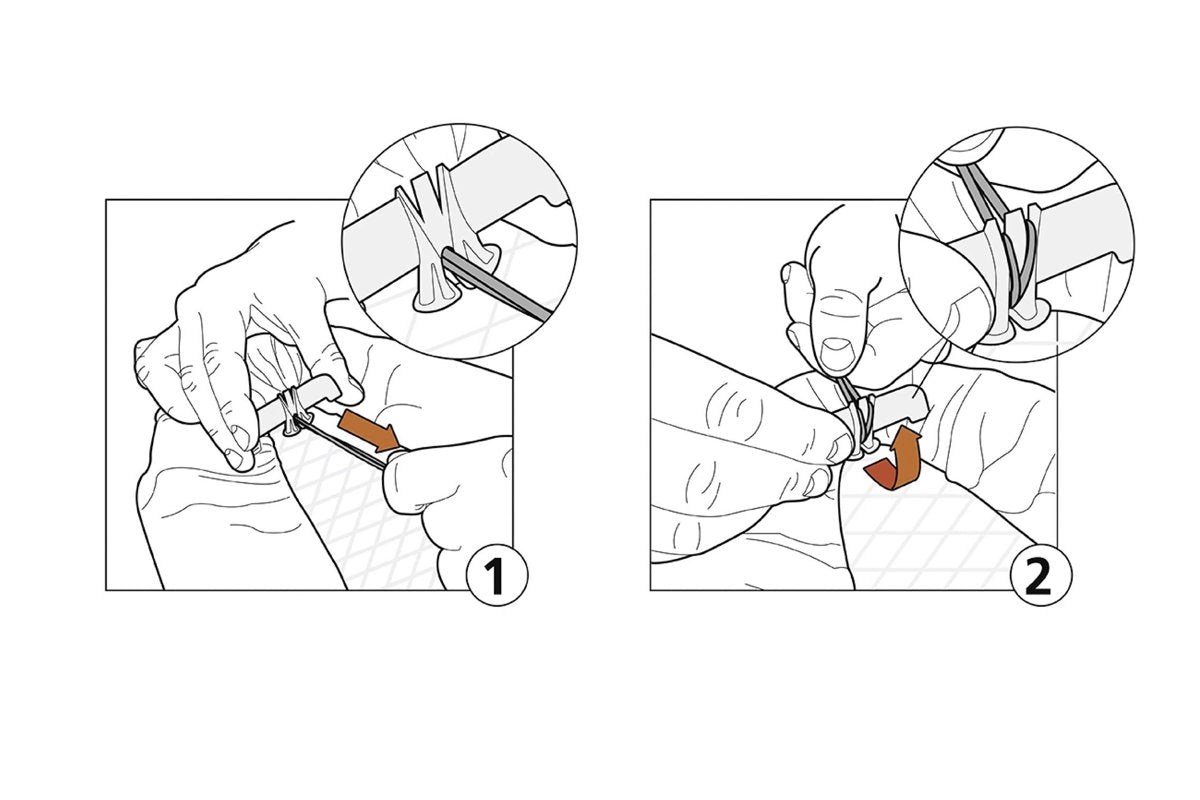 1

2