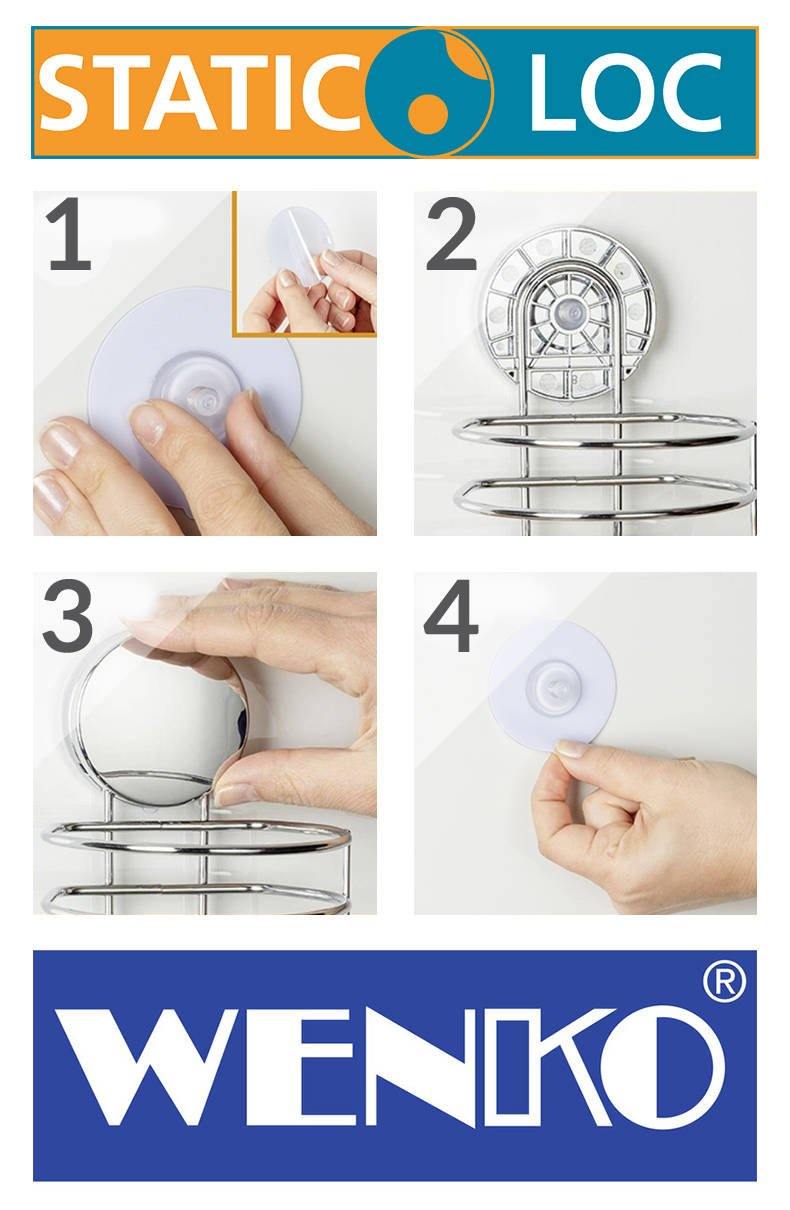 STATIC LOC

1

2

3

4

WENKO®