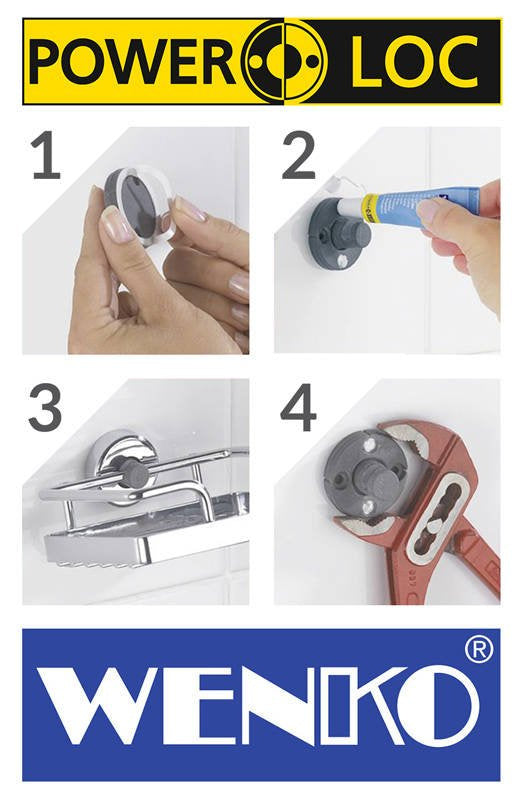 POWER LOC

1

2

3

4

WENKO®