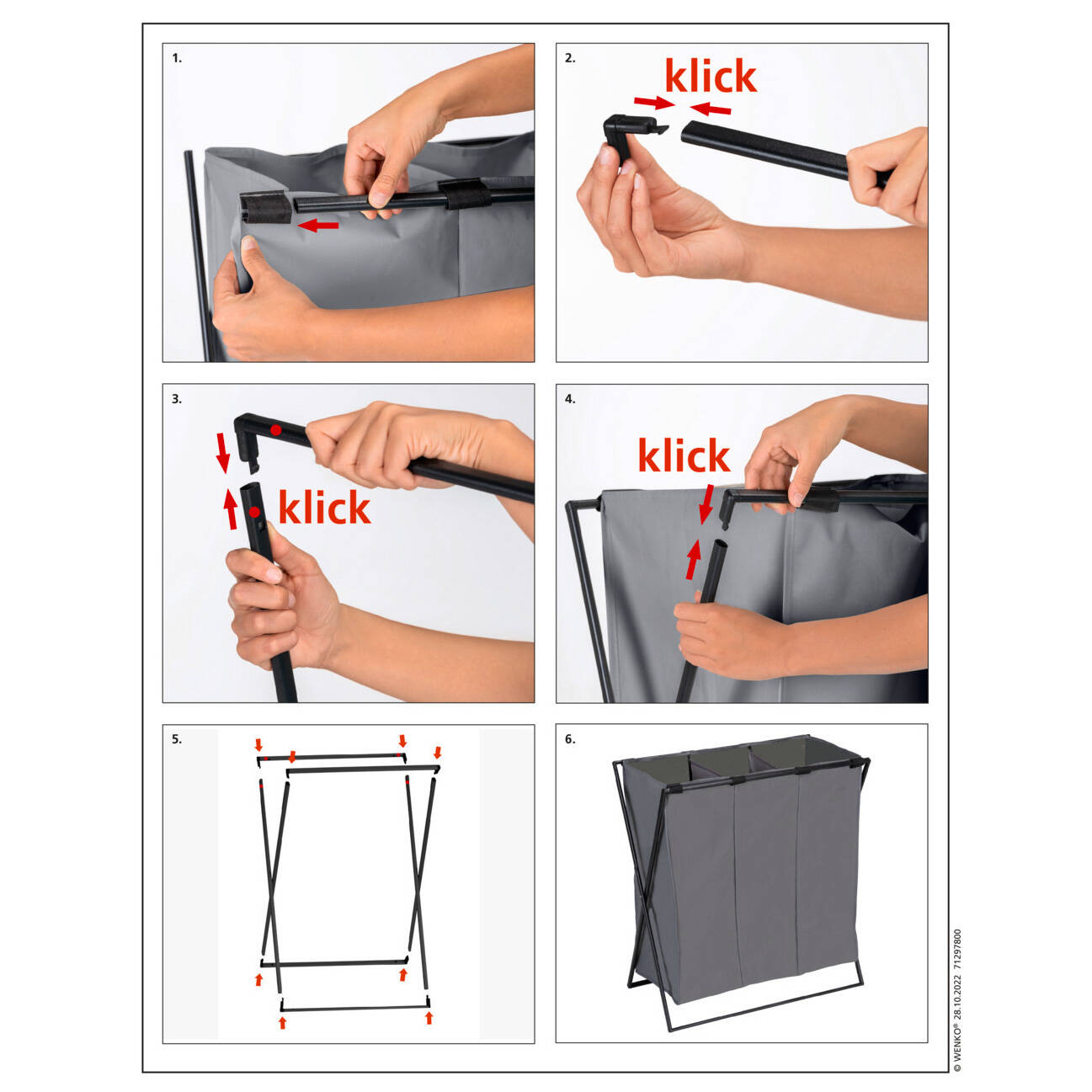 1.

2.
klick

3.
klick

4.
klick

5.

6.

© WENKO® 28.10.2022 71297800