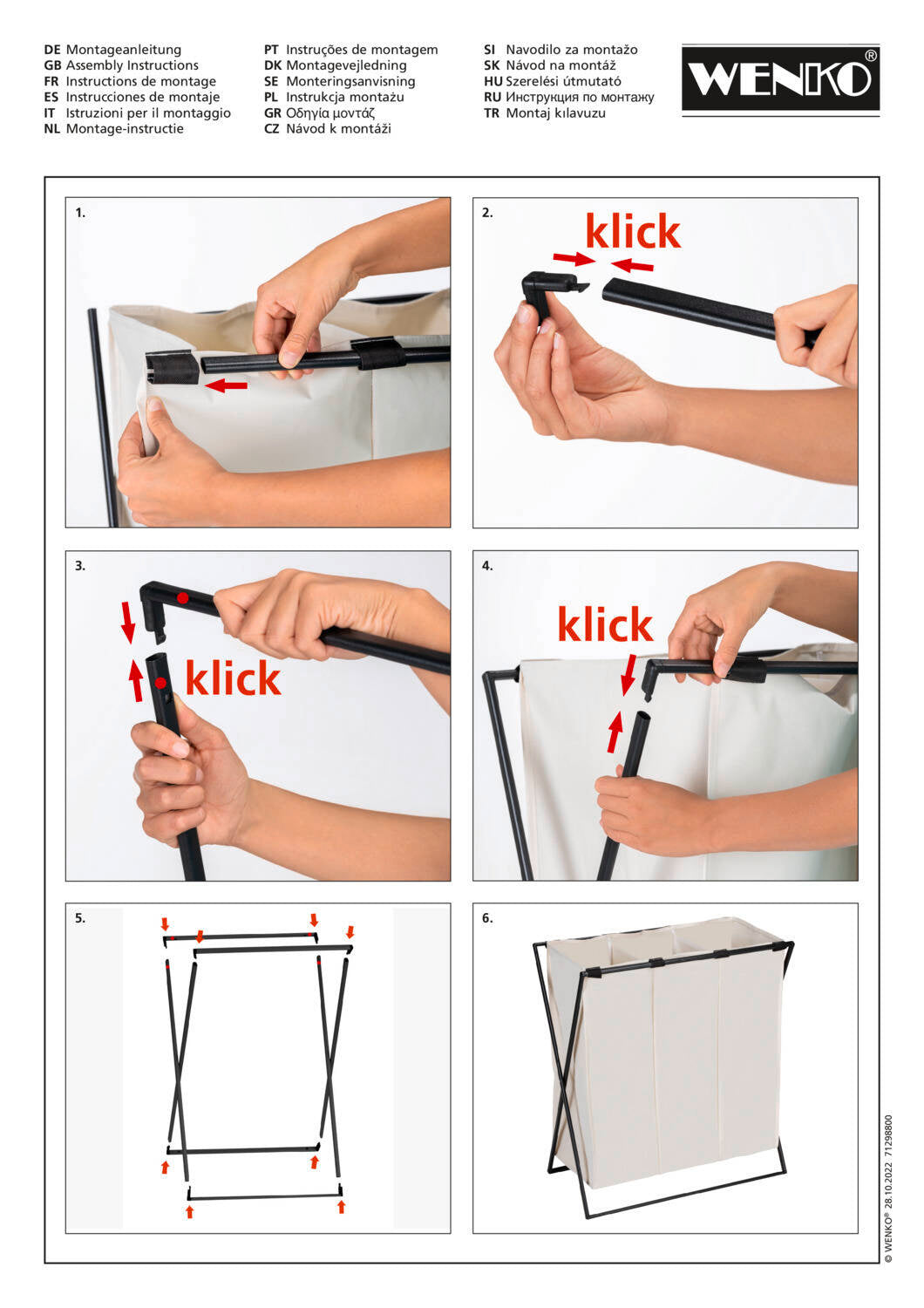 DE Montageanleitung
GB Assembly Instructions
FR Instructions de montage
ES Instrucciones de montaje
IT Istruzioni per il montaggio
NL Montage-instructie

PT Instruções de montagem
DK Montagevejledning
SE Monteringsanvisning
PL Instrukcja montażu
GR Οδηγία μοντάζ
CZ Návod k montáži

SI Navodilo za montažo
SK Návod na montáž
HU Szerelési útmutató
RU Инструкция по монтажу
TR Montaj kılavuzu

WENKO®

1.

2.
klick

3.
klick

4.
klick

5.

6.

© WENKO® 28.10.2022 71298800