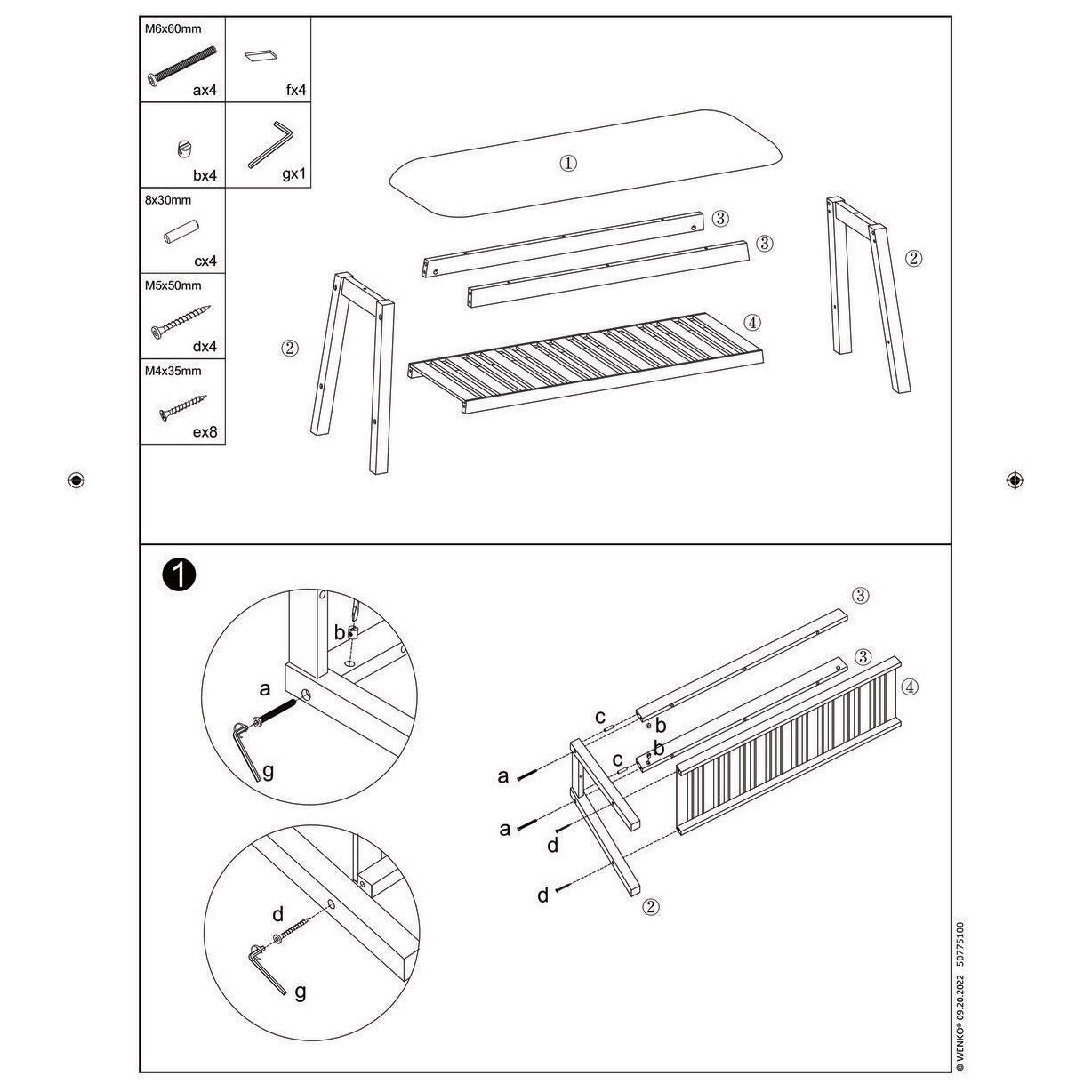 M6x60mm
ax4

fx4

bx4

gx1

8x30mm
cx4

M5x50mm
dx4

M4x35mm
ex8

①

③

③

②

②

④

1

b

a

g

d

g

③

③

④

c

b

c

b

a

a

d

d

②

© WENKO® 09.20.2022 50775100