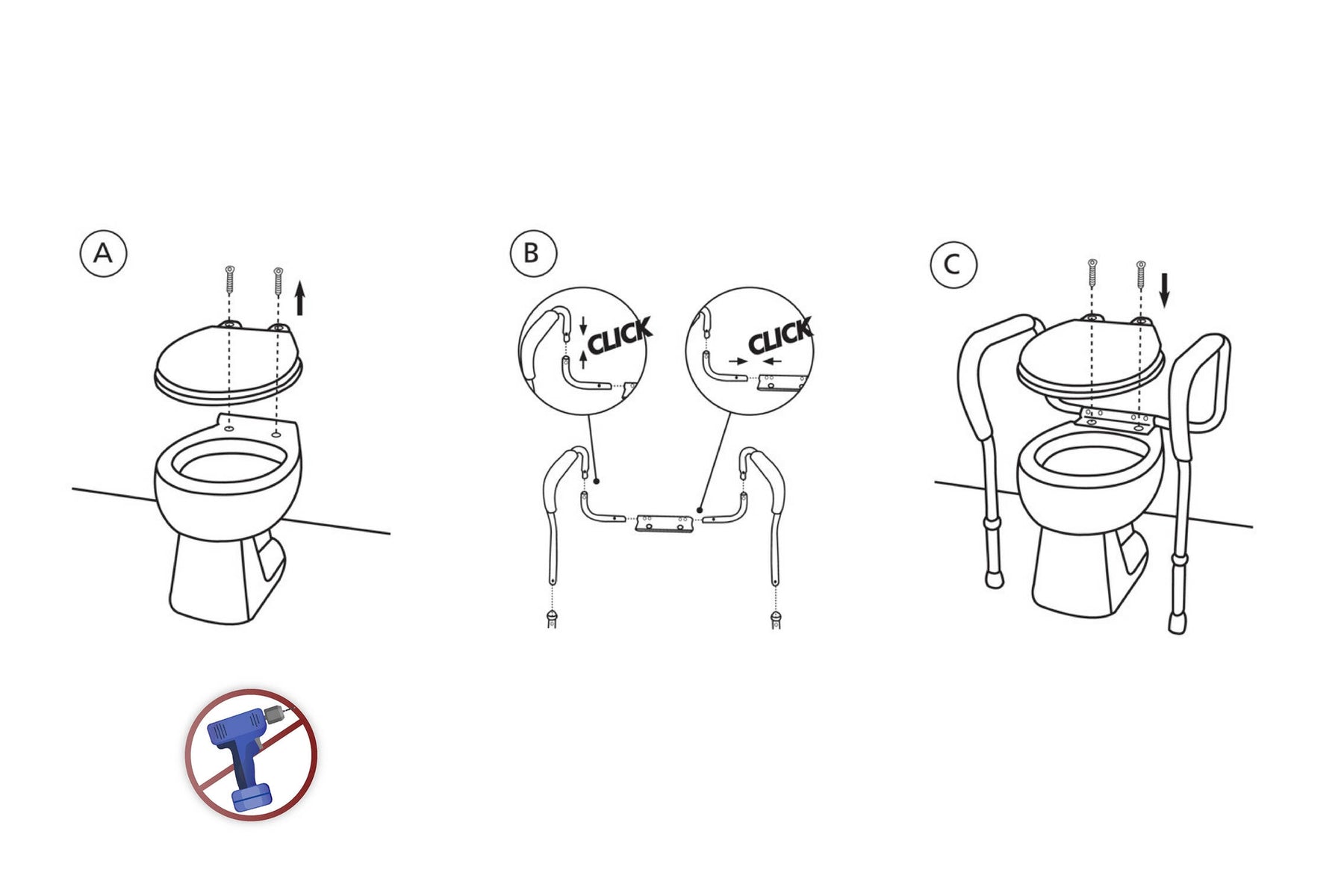 A

B

CLICK

CLICK

C