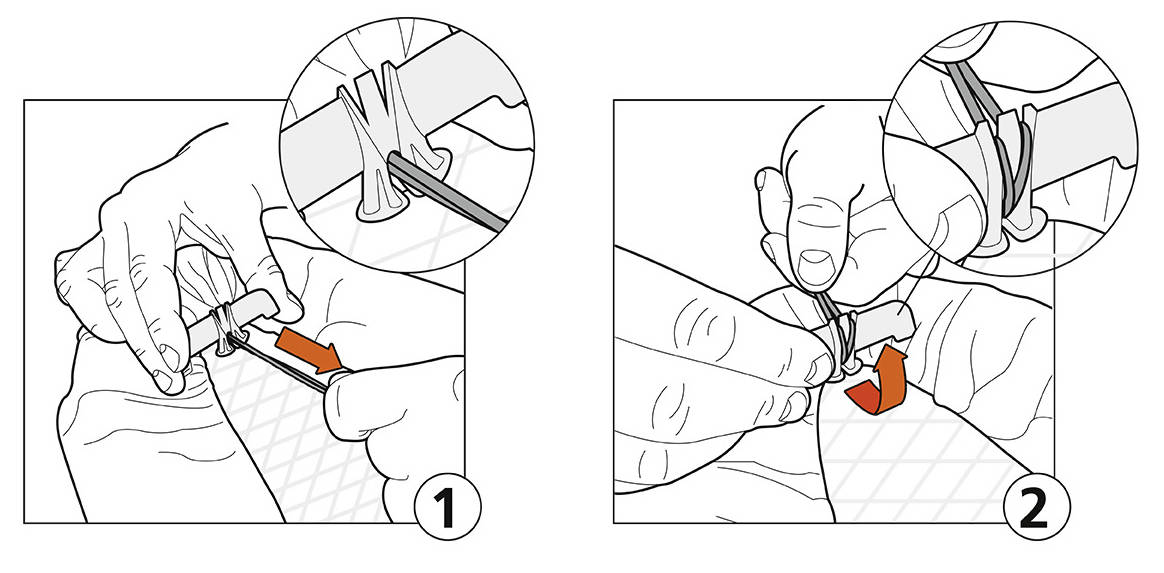 1

2